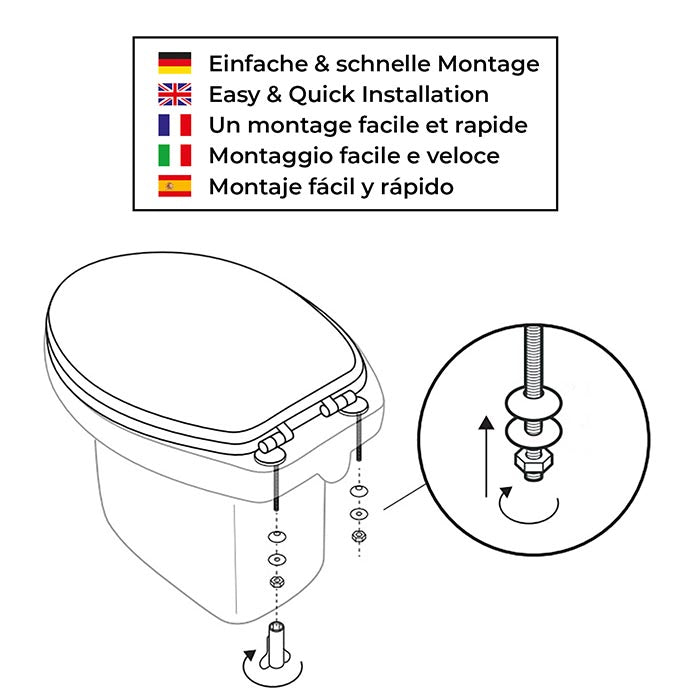 Einfache & schnelle Montage
Easy & Quick Installation
Un montage facile et rapide
Montaggio facile e veloce
Montaje fácil y rápido